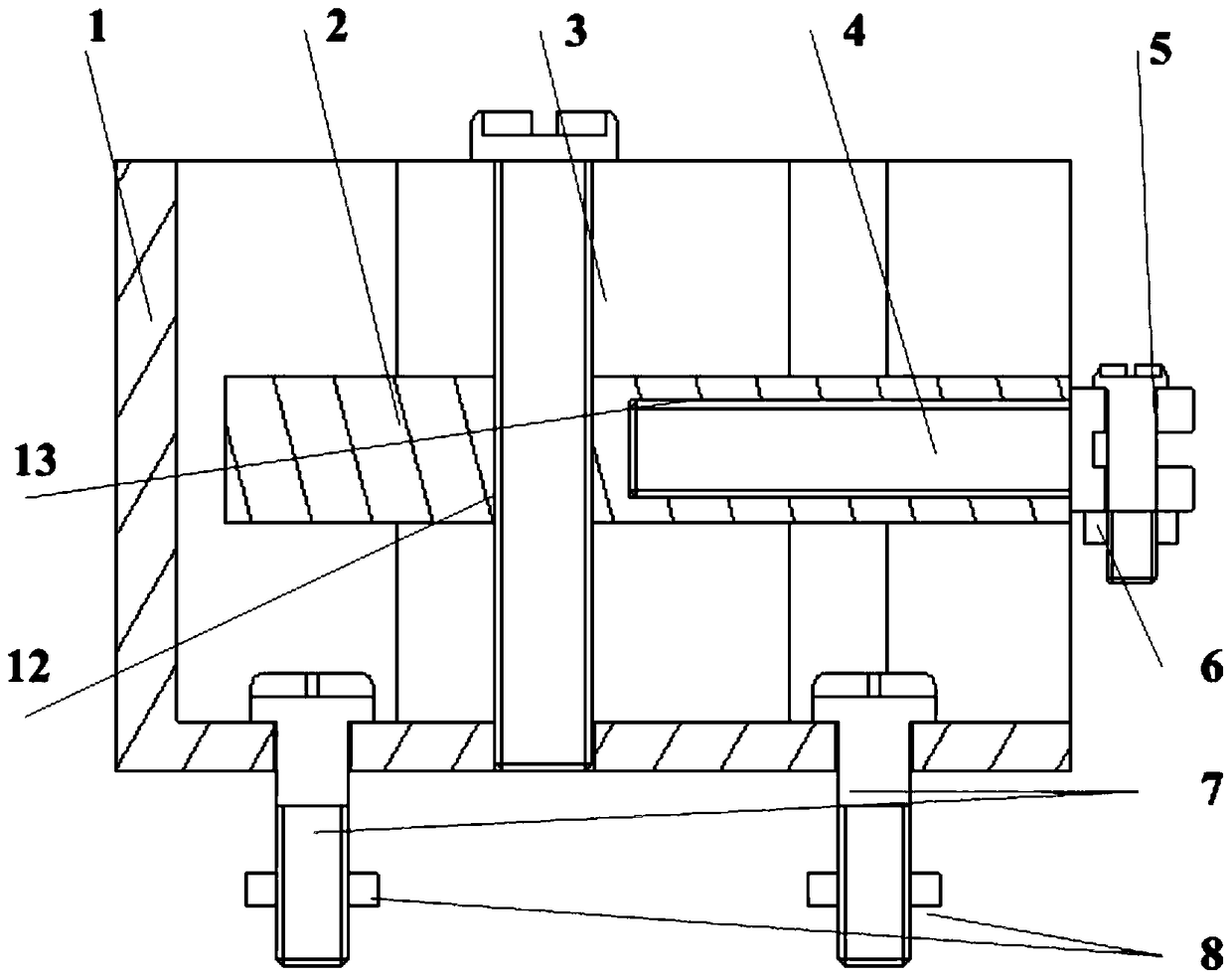 1
2
3
4
5
13
12
6
7
8