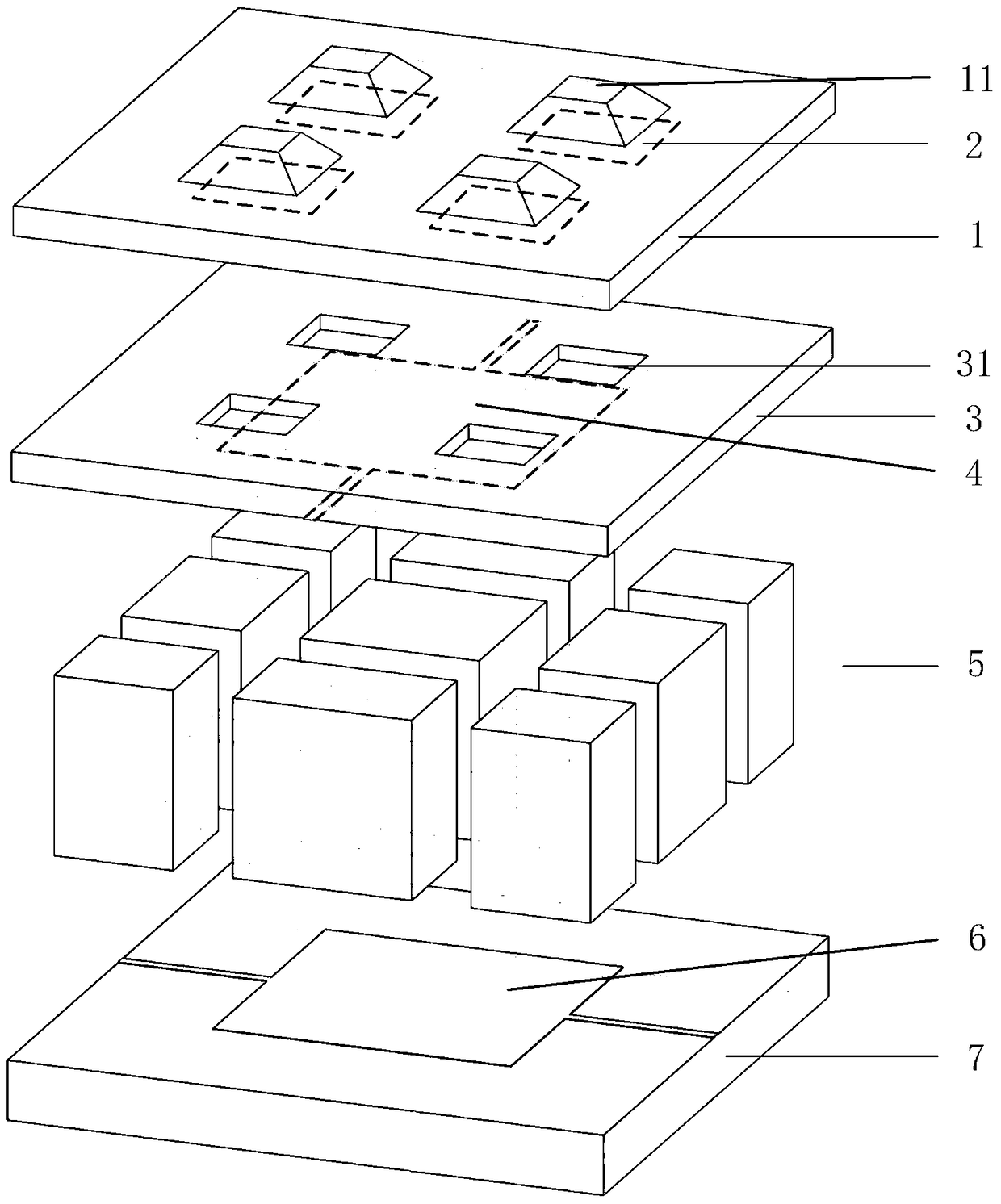 11
2
1
31
3
4
5
6
7